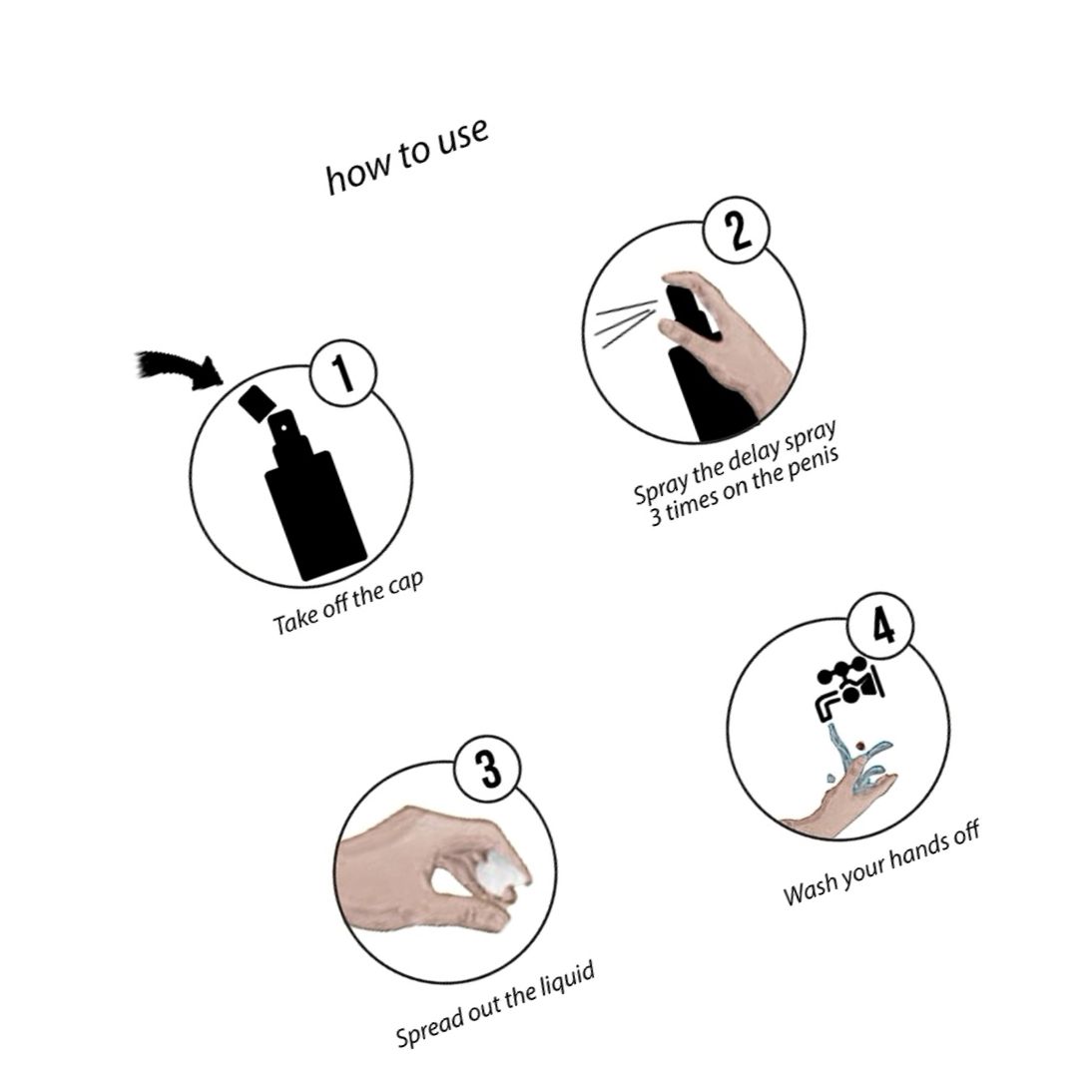 how to use

1

Take off the cap

2

Spray the delay spray
3 times on the penis

3

Spread out the liquid

4

Wash your hands off