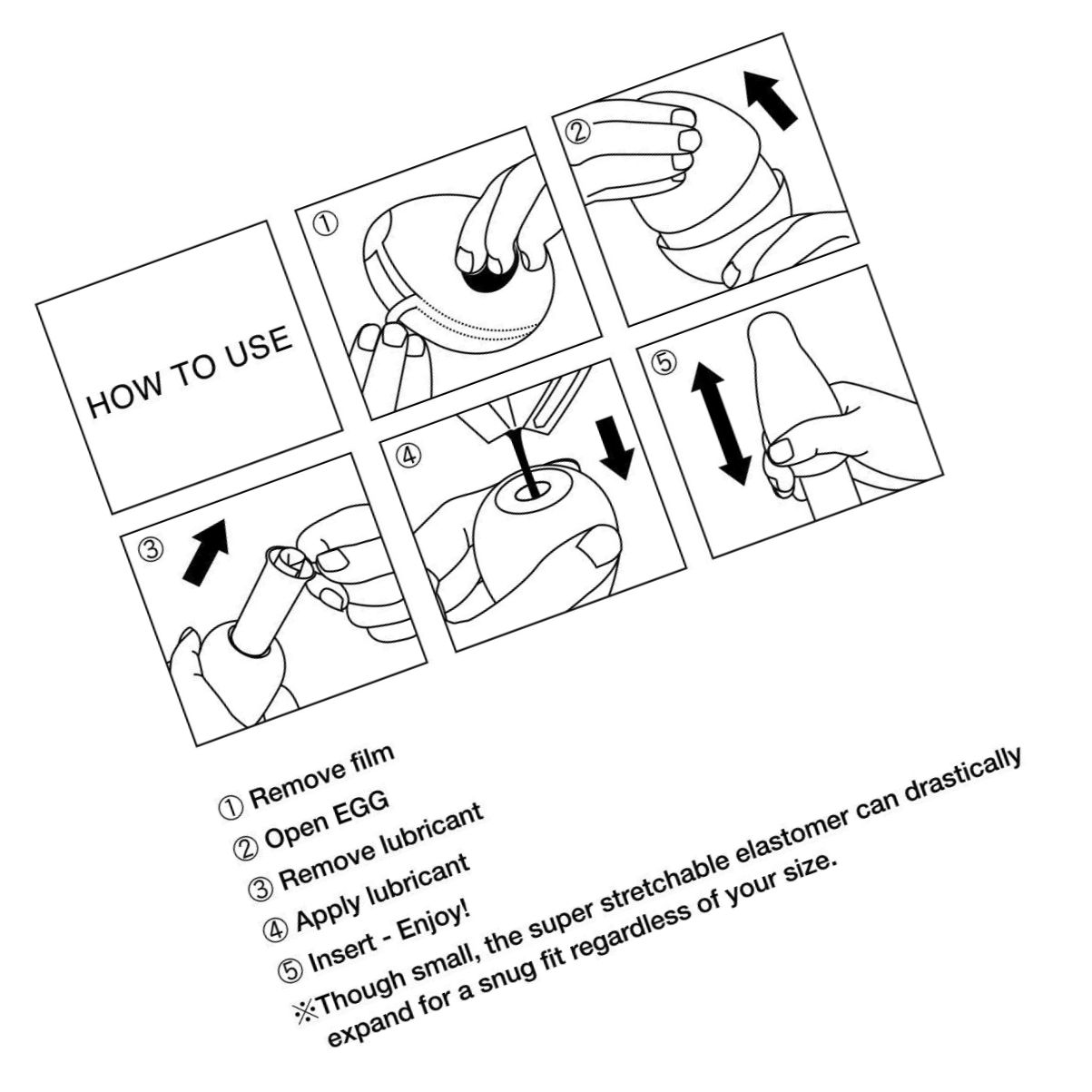 HOW TO USE

①

②

③

④

⑤

① Remove film
② Open EGG
③ Remove lubricant
④ Apply lubricant
⑤ Insert - Enjoy!
※Though small, the super stretchable elastomer can drastically expand for a snug fit regardless of your size.