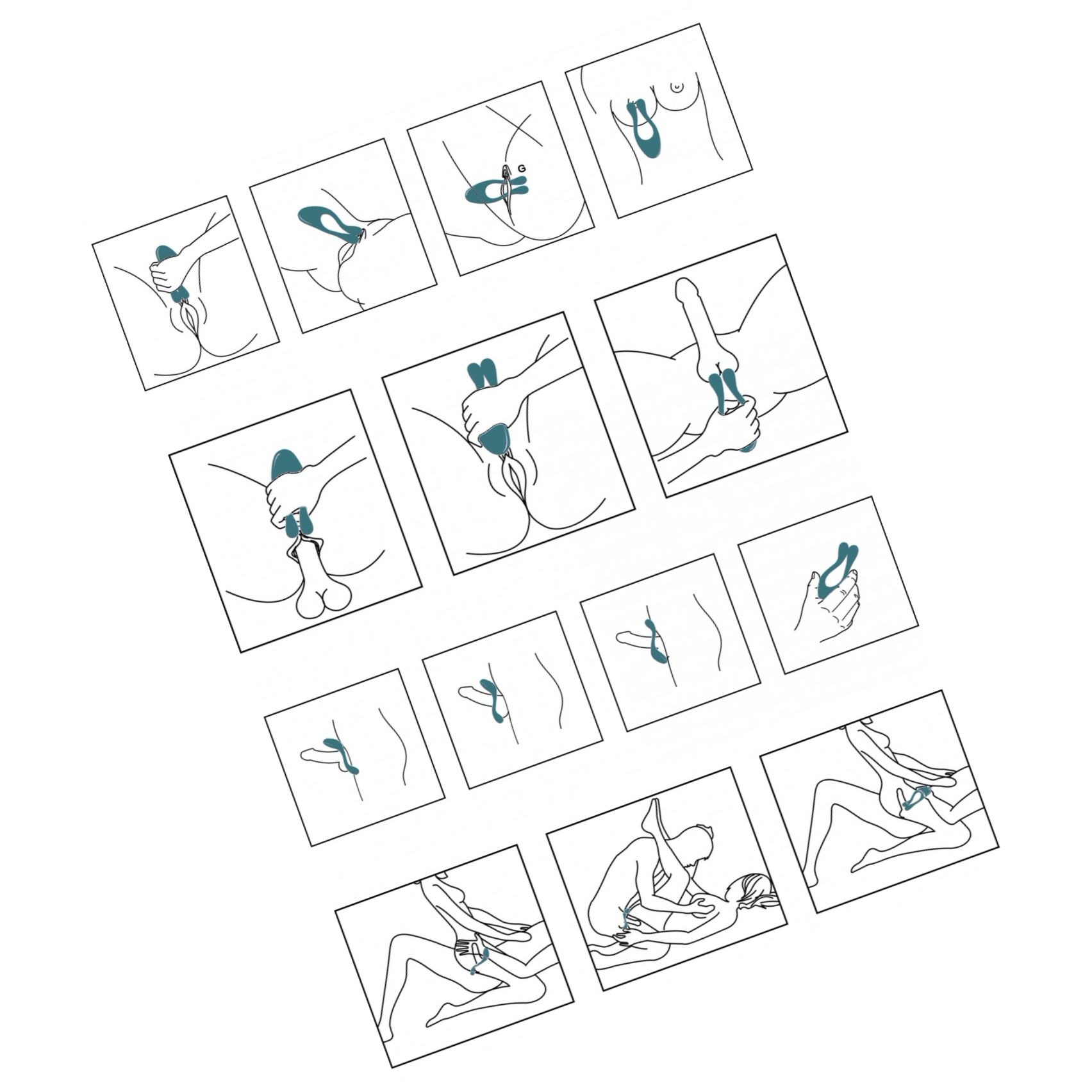 G